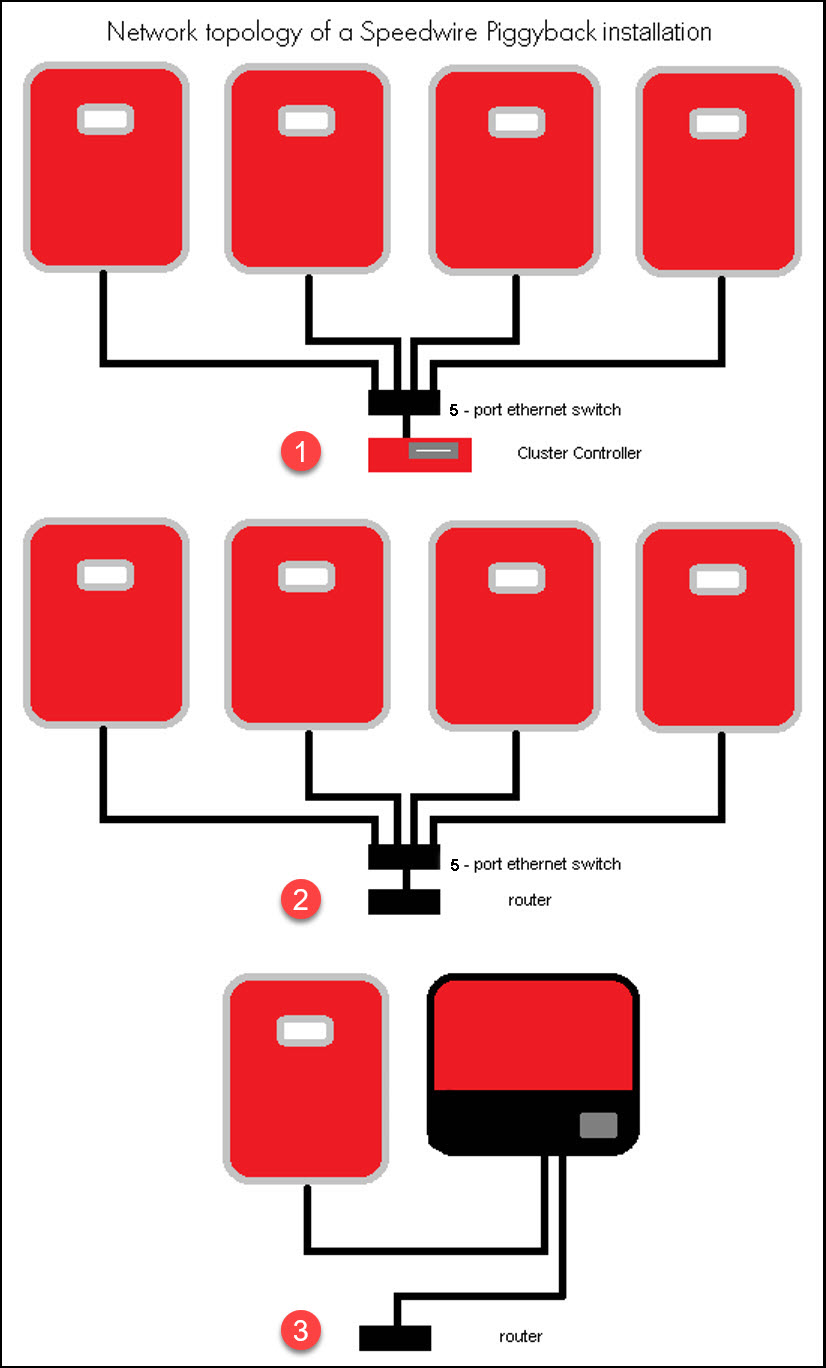 Network topology of a Speedwire Piggyback installation

5 - port ethernet switch

1

Cluster Controller

5 - port ethernet switch

2

router

3

router