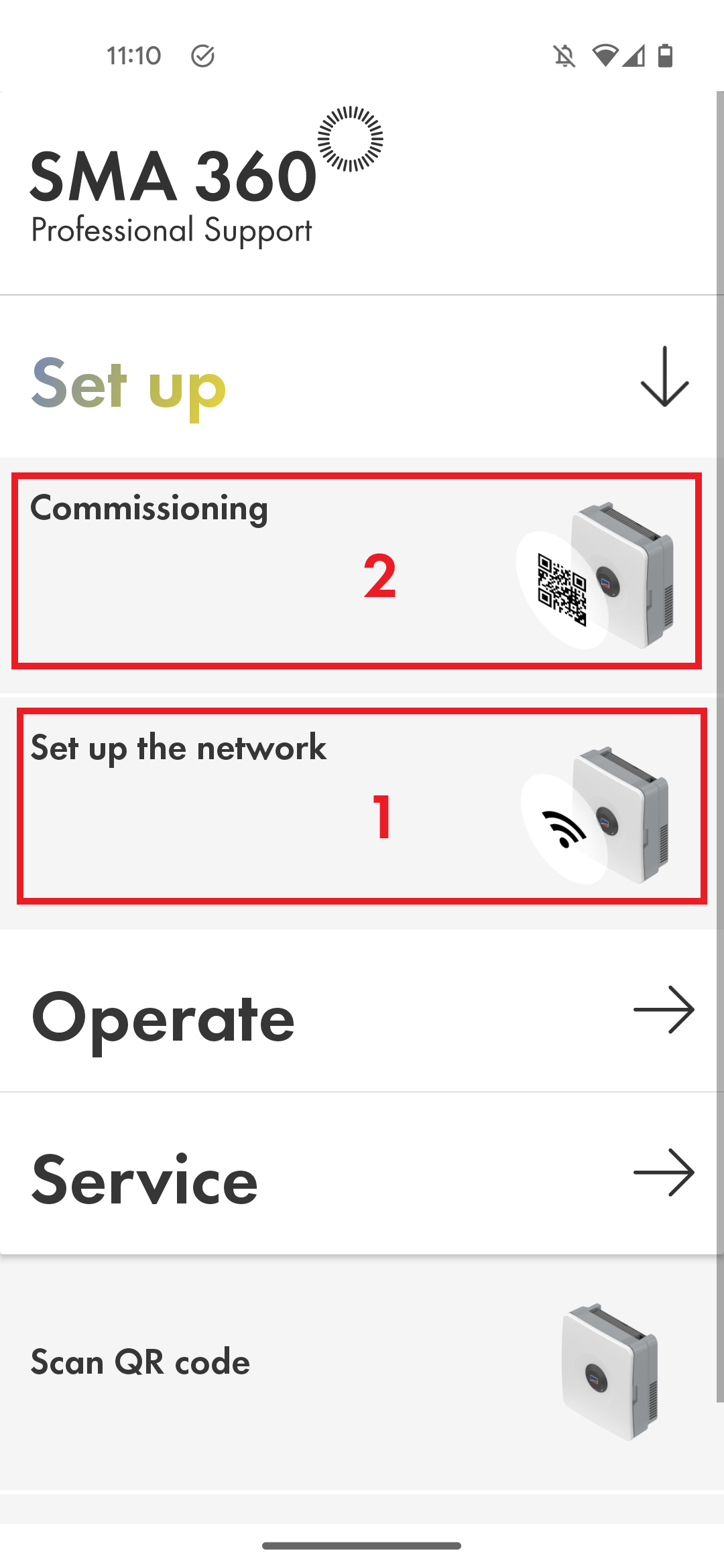 11:10

SMA 360
Professional Support

Set up

Commissioning
2

Set up the network
1

Operate

Service

Scan QR code